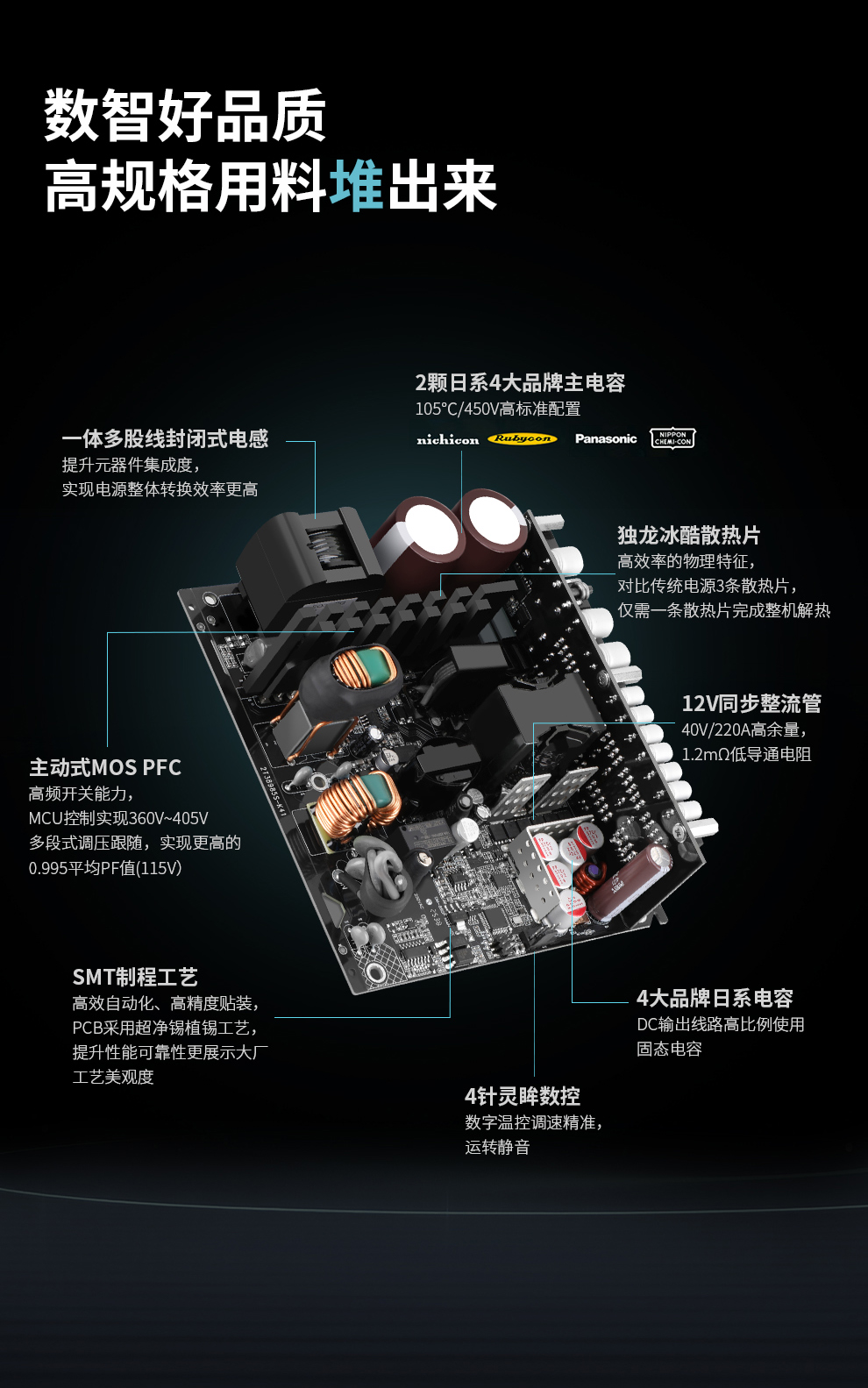 数智好品质
高规格用料堆出来

2颗日系4大品牌主电容
105°C/450V高标准配置
nichicon Rubycon Panasonic NIPPON CHEMI-CON

一体多股线封闭式电感
提升元器件集成度，
实现电源整体转换效率更高

独龙冰酷散热片
高效率的物理特征，
对比传统电源3条散热片，
仅需一条散热片完成整机解热

12V同步整流管
40V/220A高余量，
1.2mΩ低导通电阻

主动式MOS PFC
高频开关能力，
MCU控制实现360V~405V
多段式调压跟随，实现更高的
0.995平均PF值(115V)

SMT制程工艺
高效自动化、高精度贴装，
PCB采用超净锡植锡工艺，
提升性能可靠性更展示大厂
工艺美观度

4大品牌日系电容
DC输出线路高比例使用
固态电容

4针灵眸数控
数字温控调速精准，
运转静音