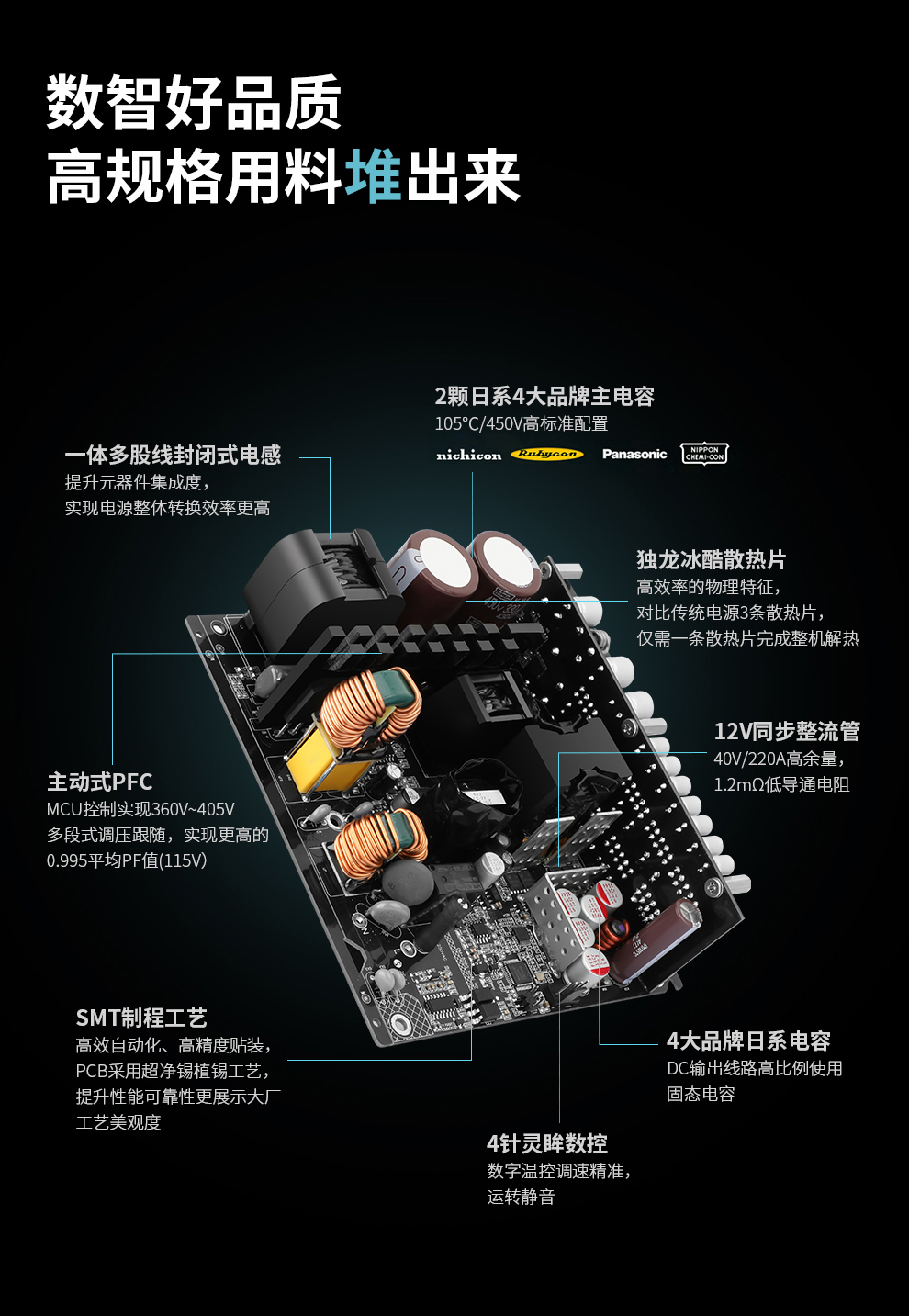 数智好品质
高规格用料堆出来

2颗日系4大品牌主电容
105°C/450V高标准配置
nichicon Rubycon Panasonic NIPPON CHEMI-CON

一体多股线封闭式电感
提升元器件集成度，
实现电源整体转换效率更高

独龙冰酷散热片
高效率的物理特征，
对比传统电源3条散热片，
仅需一条散热片完成整机解热

12V同步整流管
40V/220A高余量，
1.2mΩ低导通电阻

主动式PFC
MCU控制实现360V~405V
多段式调压跟随，实现更高的
0.995平均PF值(115V)

SMT制程工艺
高效自动化、高精度贴装，
PCB采用超净锡植锡工艺，
提升性能可靠性更展示大厂
工艺美观度

4大品牌日系电容
DC输出线路高比例使用
固态电容

4针灵眸数控
数字温控调速精准，
运转静音