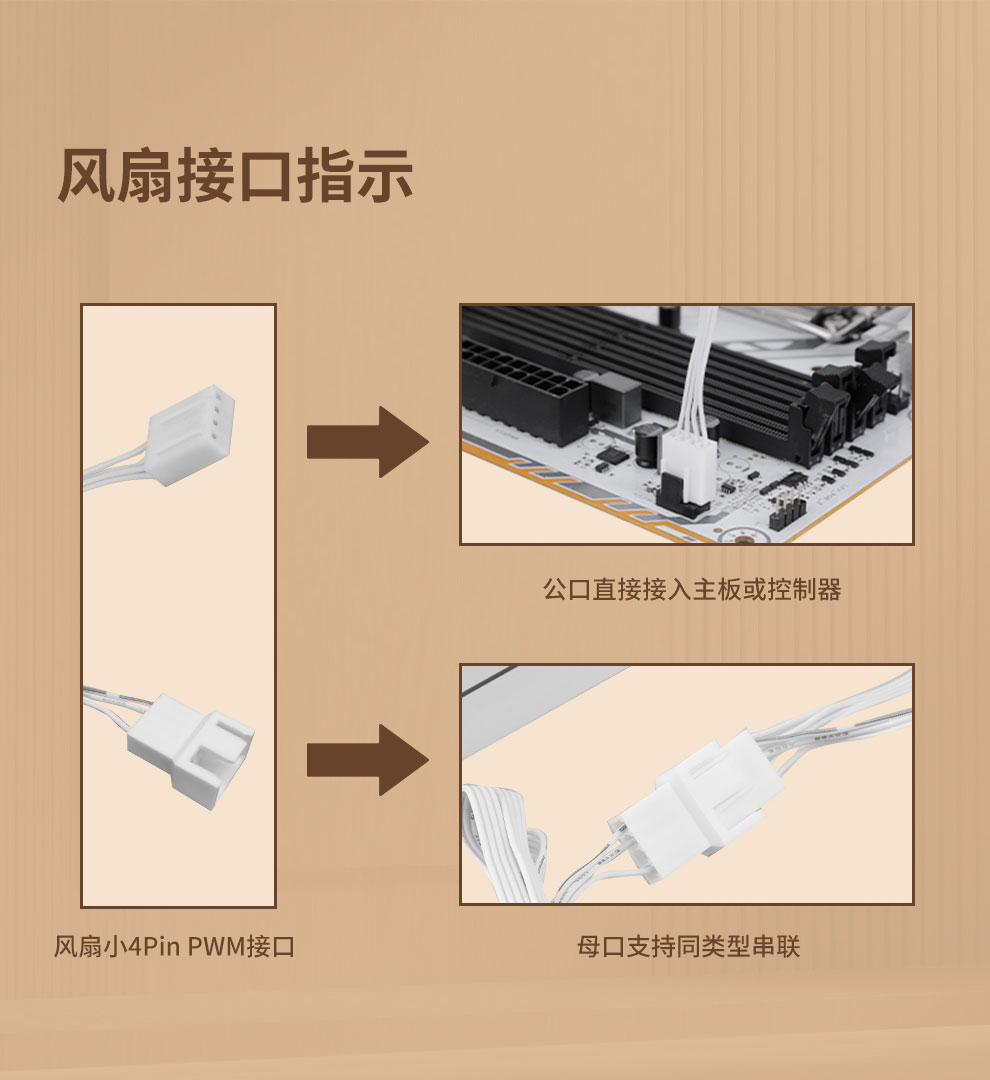 风扇接口指示

公口直接接入主板或控制器

风扇小4Pin PWM接口

母口支持同类型串联