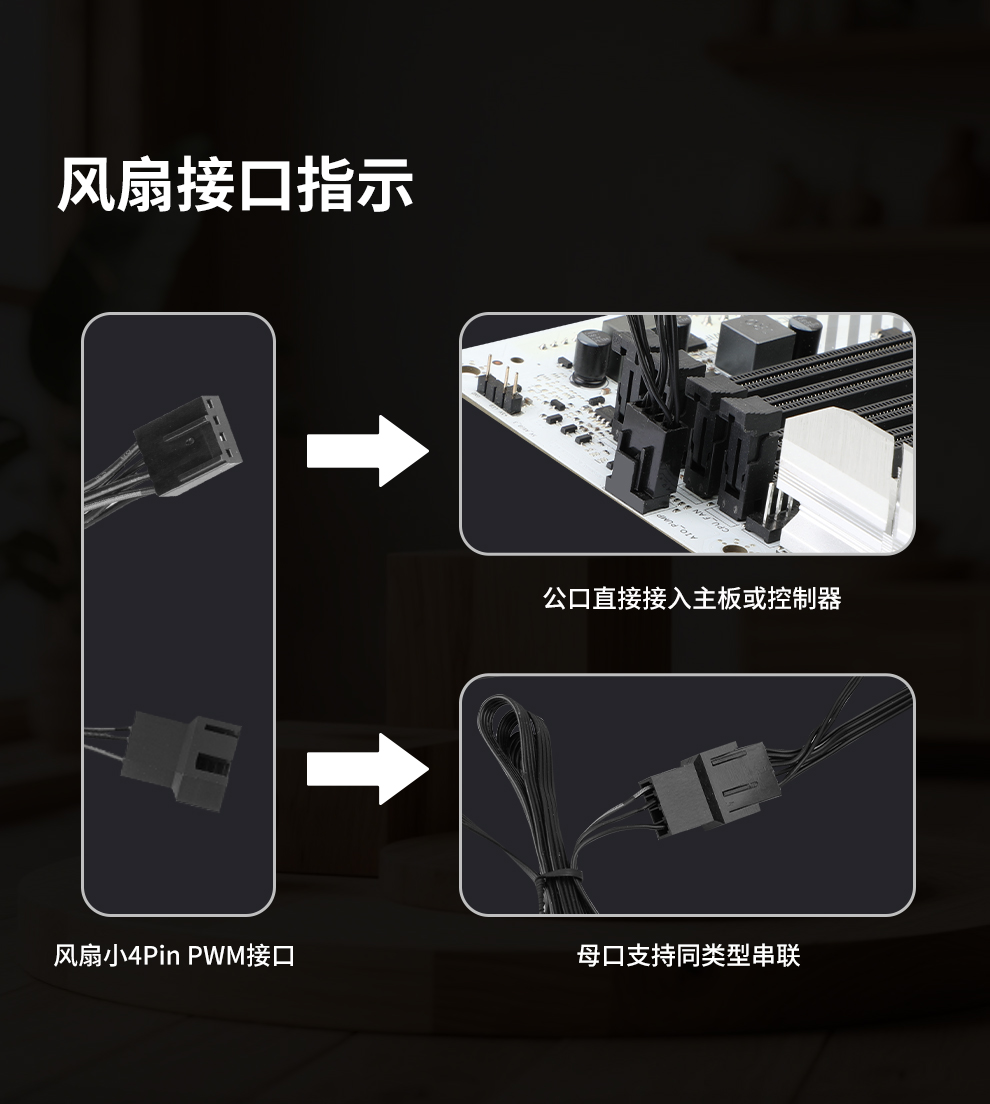 风扇接口指示

公口直接接入主板或控制器

风扇小4Pin PWM接口

母口支持同类型串联