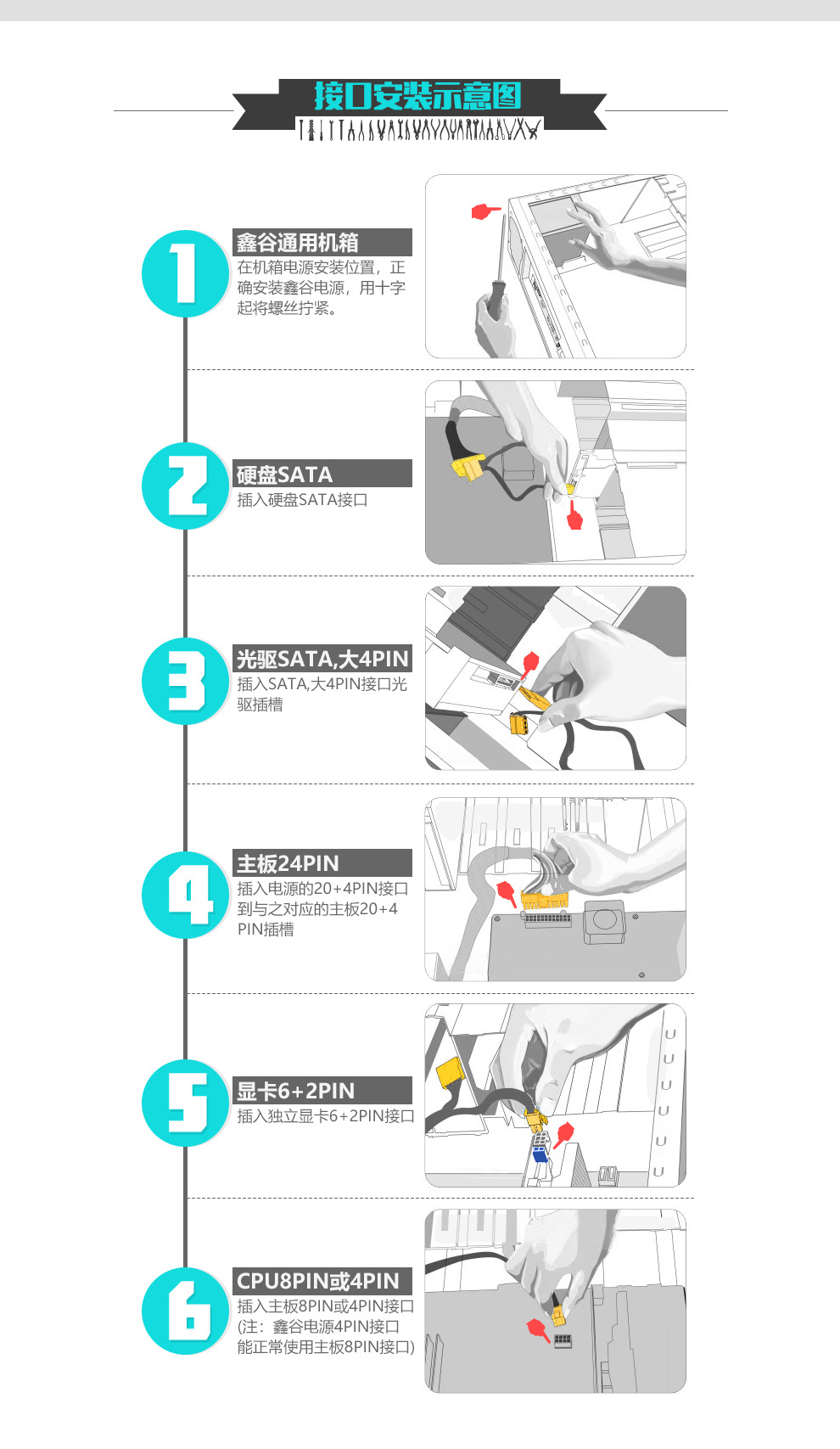 接口安装示意图

1
鑫谷通用机箱
在机箱电源安装位置，正确安装鑫谷电源，用十字起将螺丝拧紧。

2
硬盘SATA
插入硬盘SATA接口

3
光驱SATA,大4PIN
插入SATA,大4PIN接口光驱插槽

4
主板24PIN
插入电源的20+4PIN接口到与之对应的主板20+4PIN插槽

5
显卡6+2PIN
插入独立显卡6+2PIN接口

6
CPU8PIN或4PIN
插入主板8PIN或4PIN接口(注：鑫谷电源4PIN接口能正常使用主板8PIN接口)