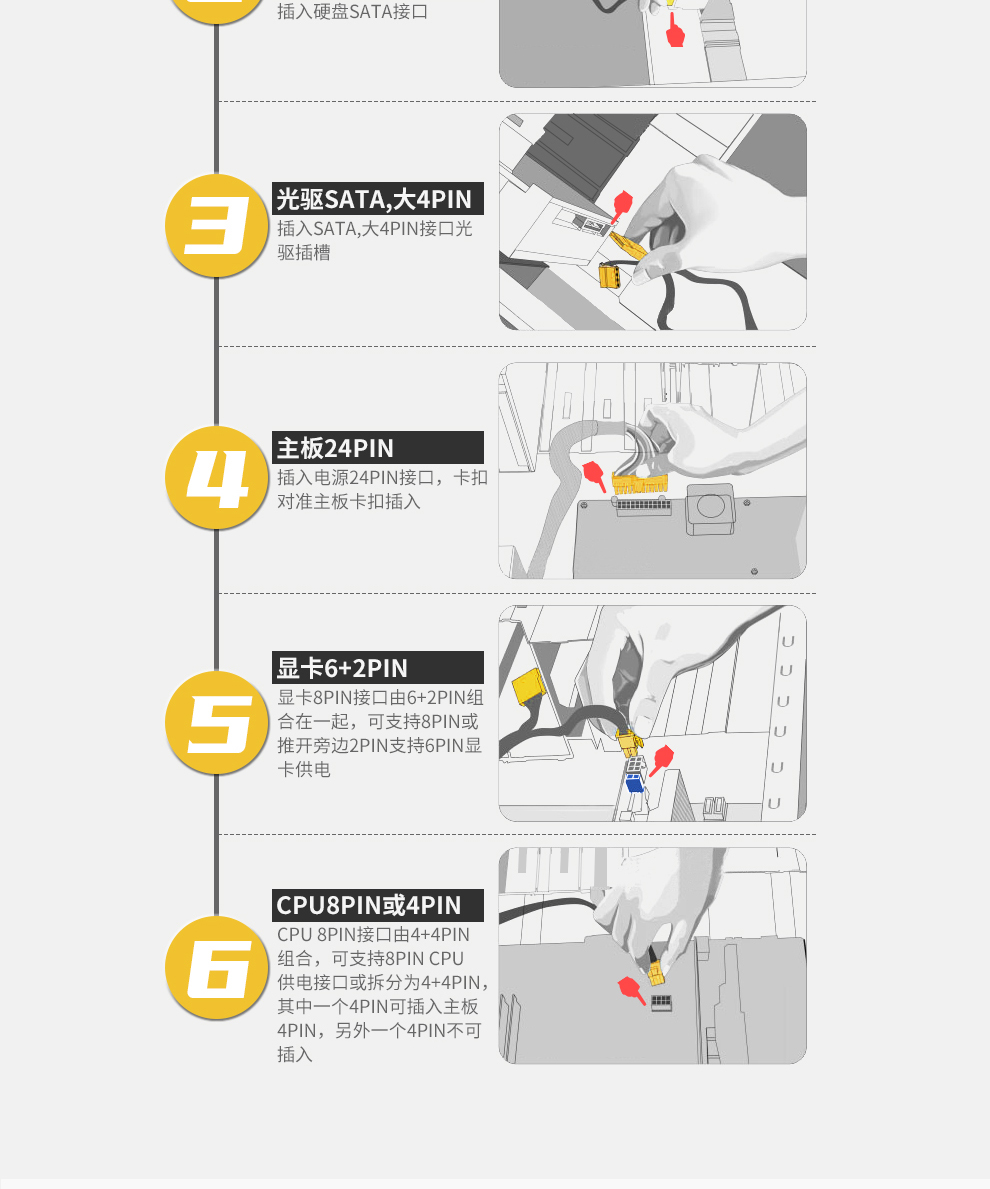 插入硬盘SATA接口

3

光驱SATA,大4PIN

插入SATA,大4PIN接口光驱插槽

4

主板24PIN

插入电源24PIN接口，卡扣对准主板卡扣插入

5

显卡6+2PIN

显卡8PIN接口由6+2PIN组合在一起，可支持8PIN或推开旁边2PIN支持6PIN显卡供电

6

CPU8PIN或4PIN

CPU 8PIN接口由4+4PIN组合，可支持8PIN CPU供电接口或拆分为4+4PIN，其中一个4PIN可插入主板4PIN，另外一个4PIN不可插入