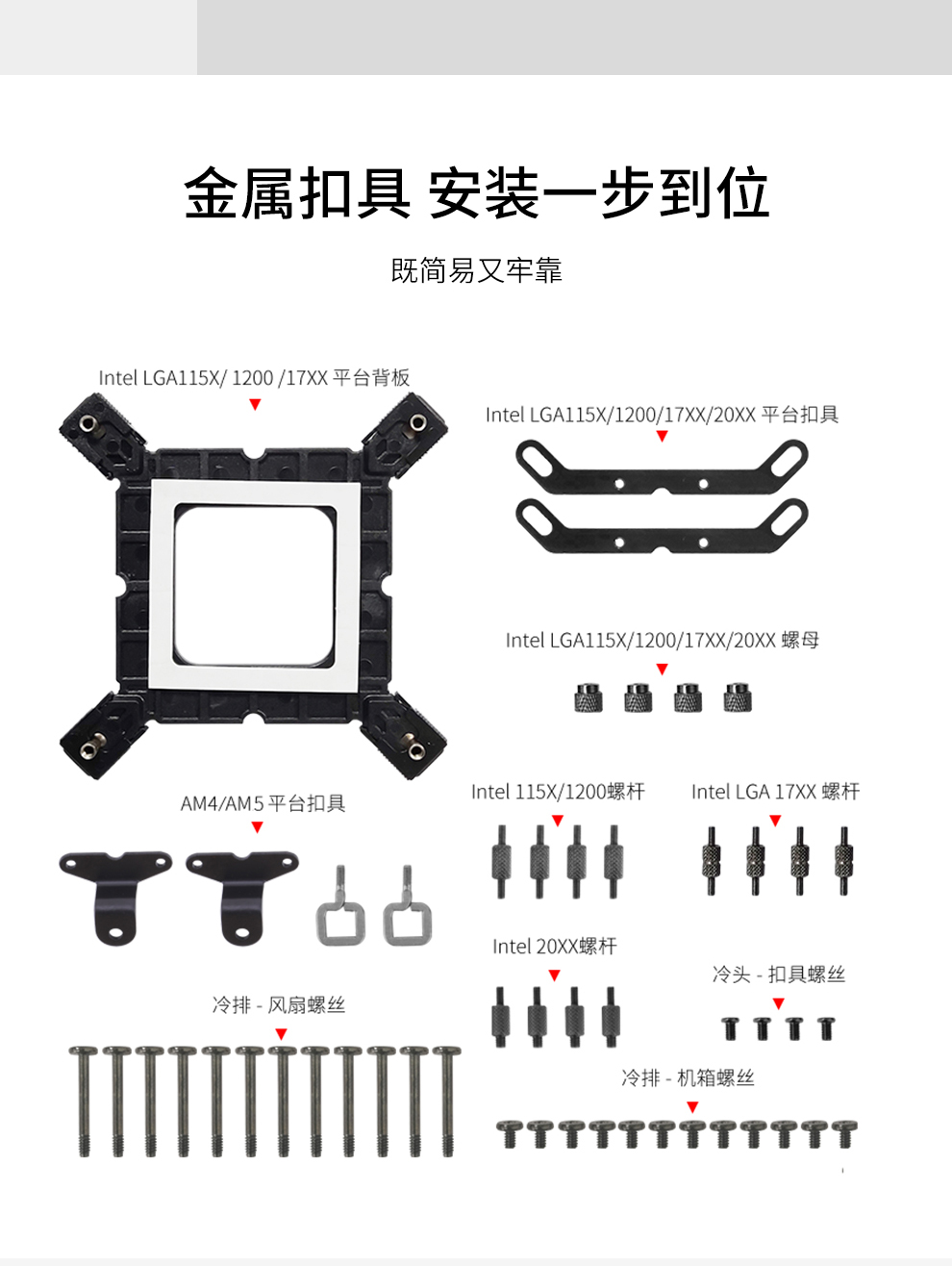 金属扣具 安装一步到位

既简易又牢靠

Intel LGA115X/ 1200 /17XX 平台背板

Intel LGA115X/1200/17XX/20XX 平台扣具

Intel LGA115X/1200/17XX/20XX 螺母

AM4/AM5 平台扣具

Intel 115X/1200螺杆

Intel LGA 17XX 螺杆

Intel 20XX螺杆

冷头 - 扣具螺丝

冷排 - 风扇螺丝

冷排 - 机箱螺丝