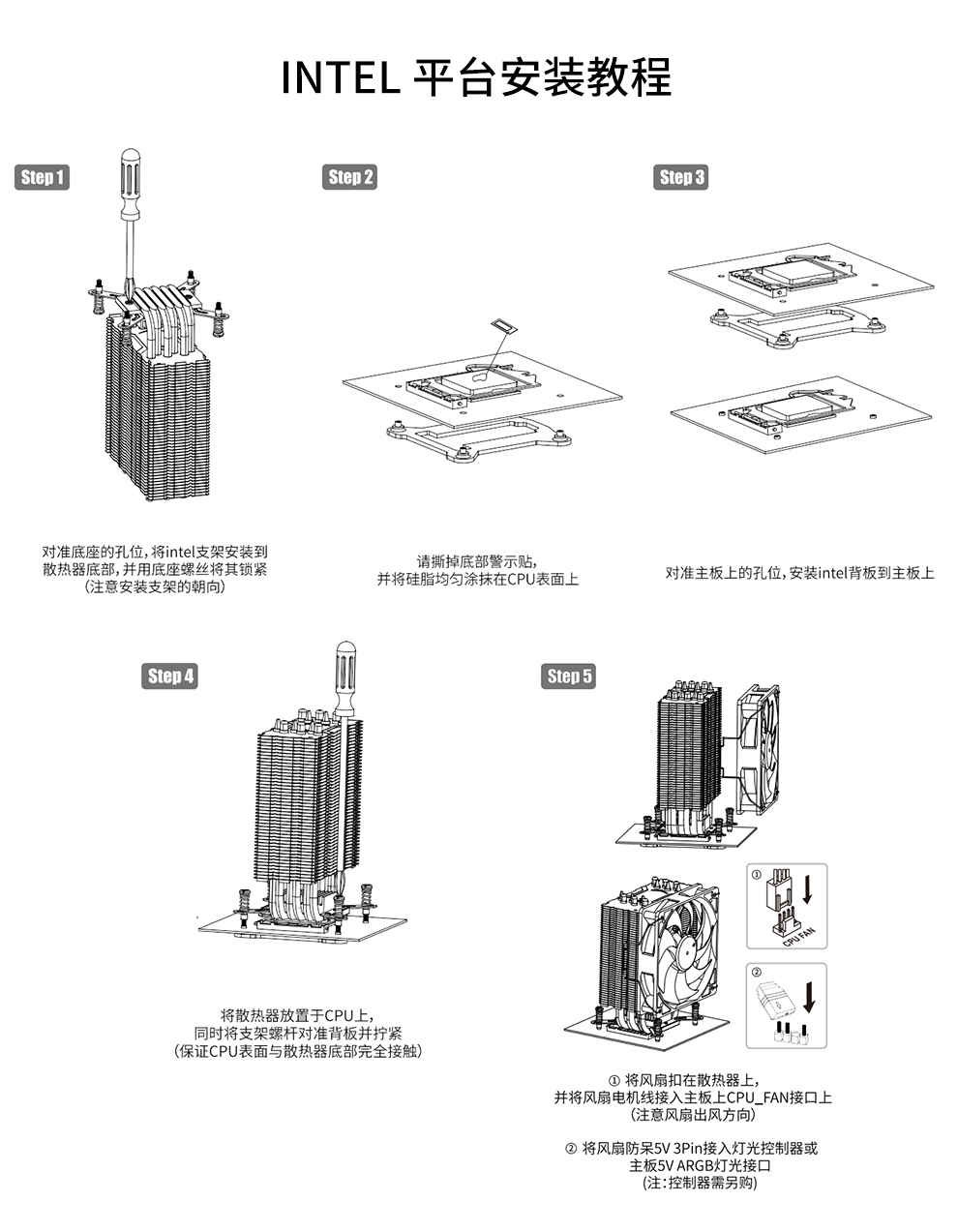 INTEL 平台安装教程

Step 1

对准底座的孔位，将intel支架安装到散热器底部，并用底座螺丝将其锁紧（注意安装支架的朝向）

Step 2

请撕掉底部警示贴，并将硅脂均匀涂抹在CPU表面上

Step 3

对准主板上的孔位，安装intel背板到主板上

Step 4

将散热器放置于CPU上，同时将支架螺杆对准背板并拧紧（保证CPU表面与散热器底部完全接触）

Step 5

①

CPU FAN

②

① 将风扇扣在散热器上，并将风扇电机线接入主板上CPU_FAN接口上（注意风扇出风方向）

② 将风扇防呆5V 3Pin接入灯光控制器或主板5V ARGB灯光接口（注：控制器需另购）