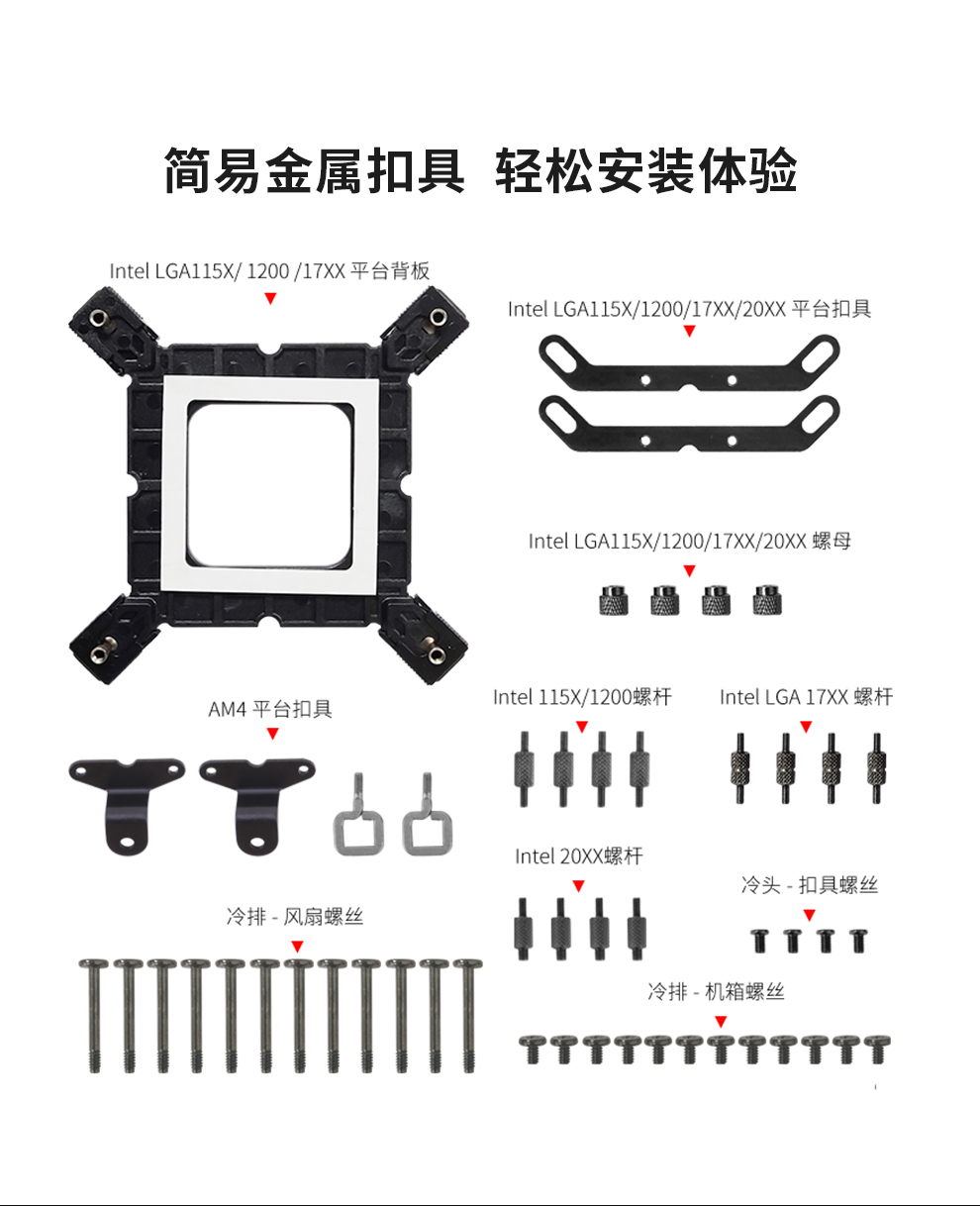 简易金属扣具 轻松安装体验

Intel LGA115X/ 1200 /17XX 平台背板

Intel LGA115X/1200/17XX/20XX 平台扣具

Intel LGA115X/1200/17XX/20XX 螺母

AM4 平台扣具

Intel 115X/1200螺杆

Intel LGA 17XX 螺杆

Intel 20XX螺杆

冷头 - 扣具螺丝

冷排 - 风扇螺丝

冷排 - 机箱螺丝