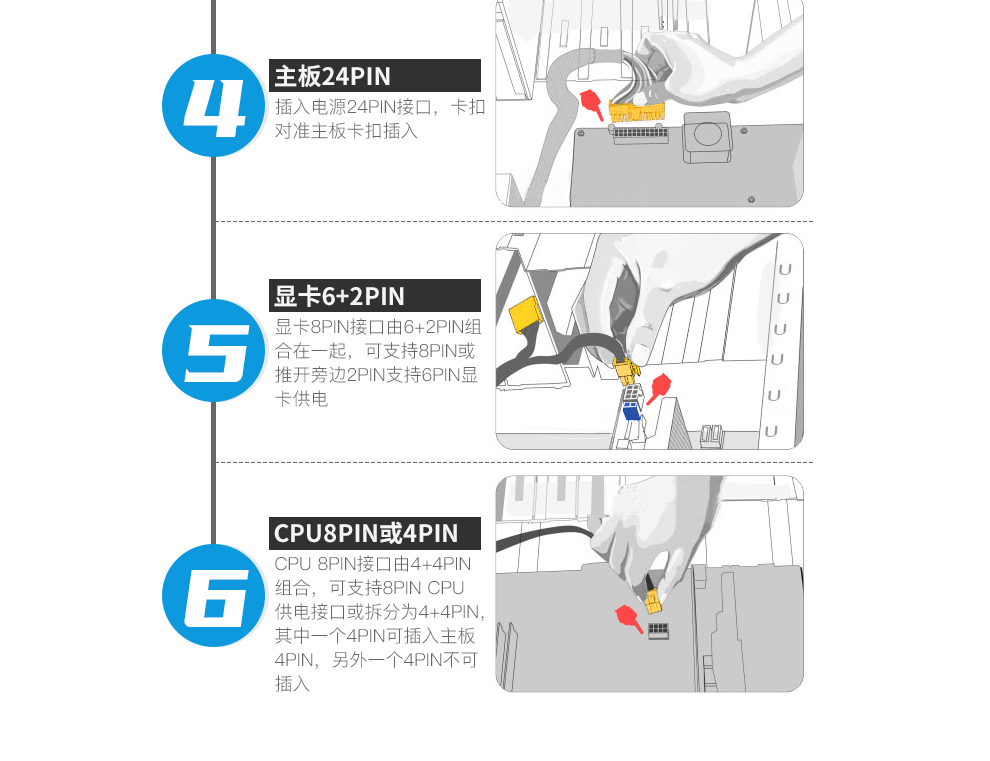 4

主板24PIN

插入电源24PIN接口，卡扣对准主板卡扣插入

5

显卡6+2PIN

显卡8PIN接口由6+2PIN组合在一起，可支持8PIN或推开旁边2PIN支持6PIN显卡供电

6

CPU8PIN或4PIN

CPU 8PIN接口由4+4PIN组合，可支持8PIN CPU供电接口或拆分为4+4PIN，其中一个4PIN可插入主板4PIN，另外一个4PIN不可插入