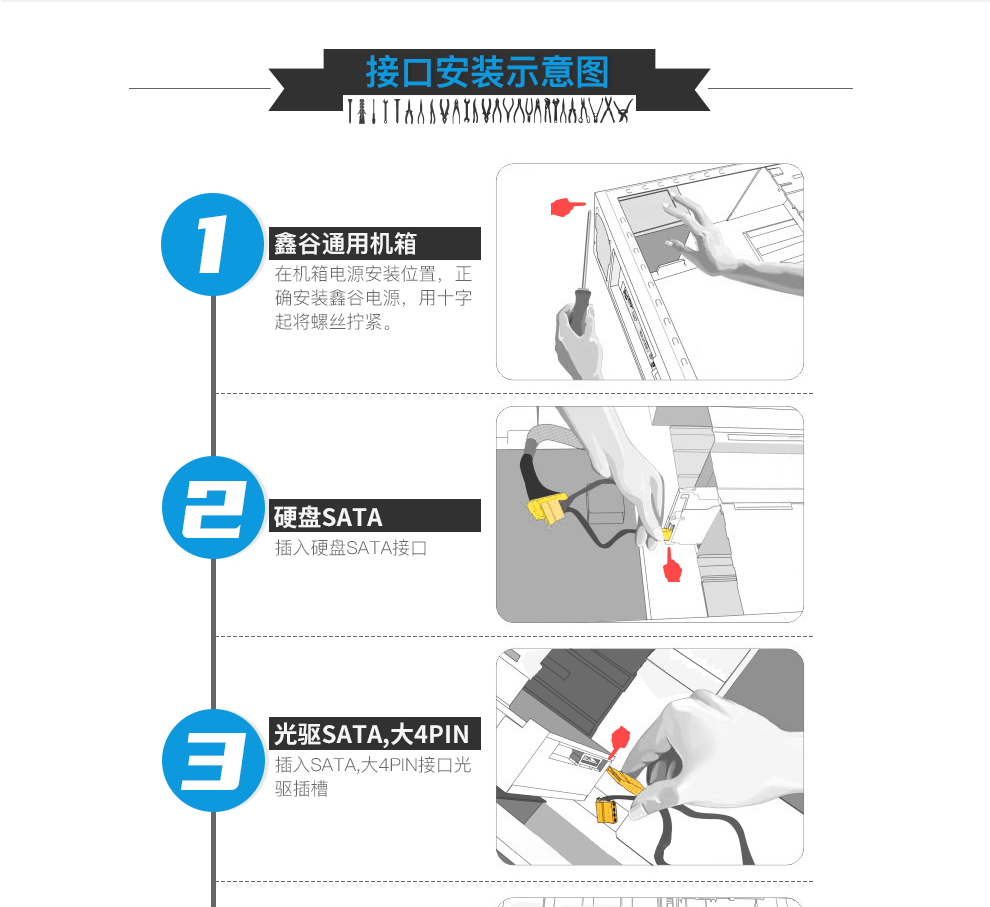 接口安装示意图

1
鑫谷通用机箱
在机箱电源安装位置，正确安装鑫谷电源，用十字起将螺丝拧紧。

2
硬盘SATA
插入硬盘SATA接口

3
光驱SATA,大4PIN
插入SATA,大4PIN接口光驱插槽