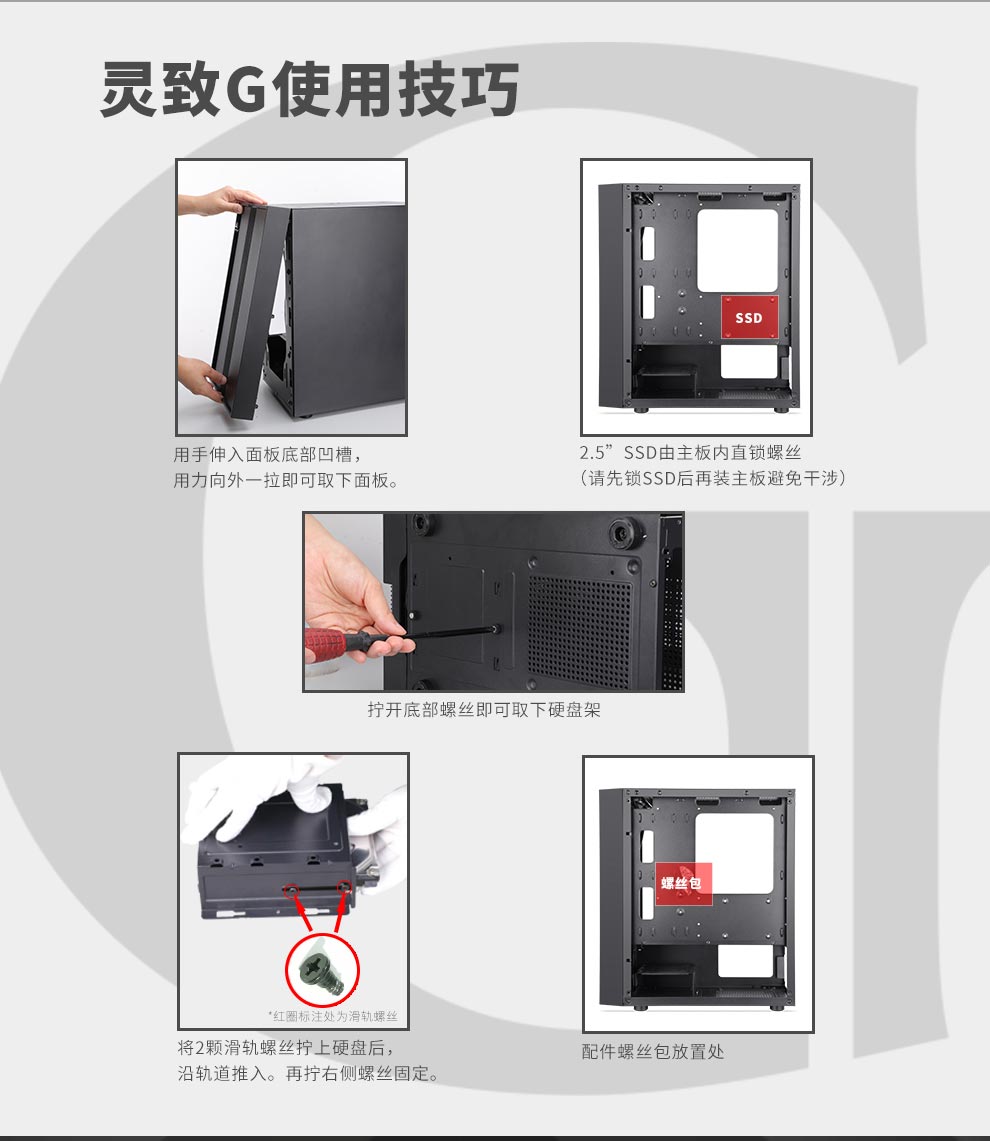 灵致G使用技巧

用手伸入面板底部凹槽，
用力向外一拉即可取下面板。

SSD

2.5”SSD由主板内直锁螺丝
（请先锁SSD后再装主板避免干涉）

拧开底部螺丝即可取下硬盘架

*红圈标注处为滑轨螺丝

将2颗滑轨螺丝拧上硬盘后，
沿轨道推入。再拧右侧螺丝固定。

螺丝包

配件螺丝包放置处